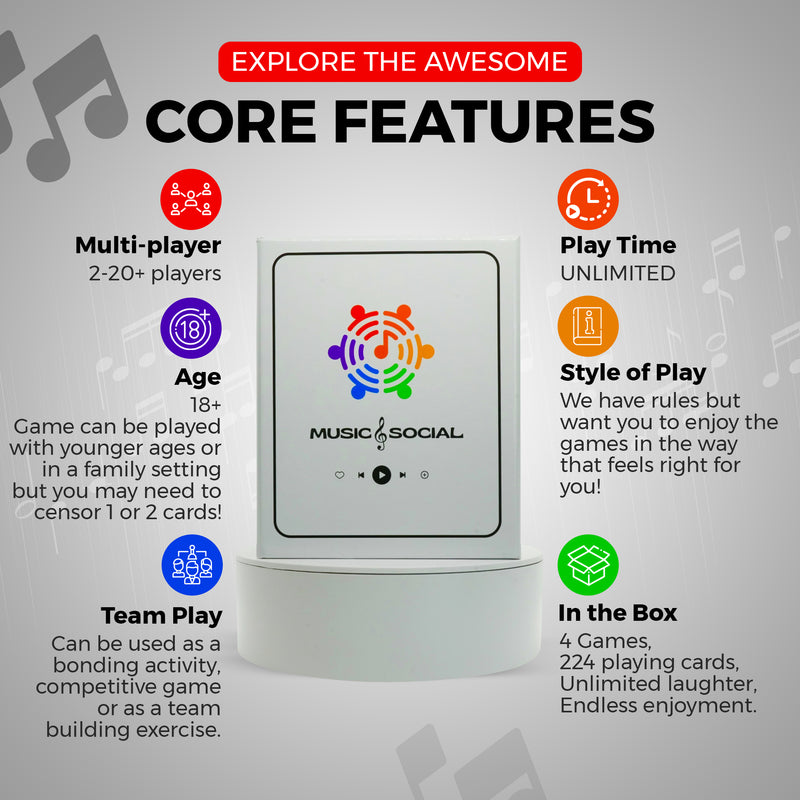 EXPLORE THE AWESOME
CORE FEATURES

Multi-player
2-20+ players

18+

Age
18+
Game can be played with younger ages or in a family setting but you may need to censor 1 or 2 cards!

Team Play
Can be used as a bonding activity, competitive game or as a team building exercise.

MUSIC SOCIAL

Play Time
UNLIMITED

Style of Play
We have rules but want you to enjoy the games in the way that feels right for you!

In the Box
4 Games,
224 playing cards,
Unlimited laughter,
Endless enjoyment.